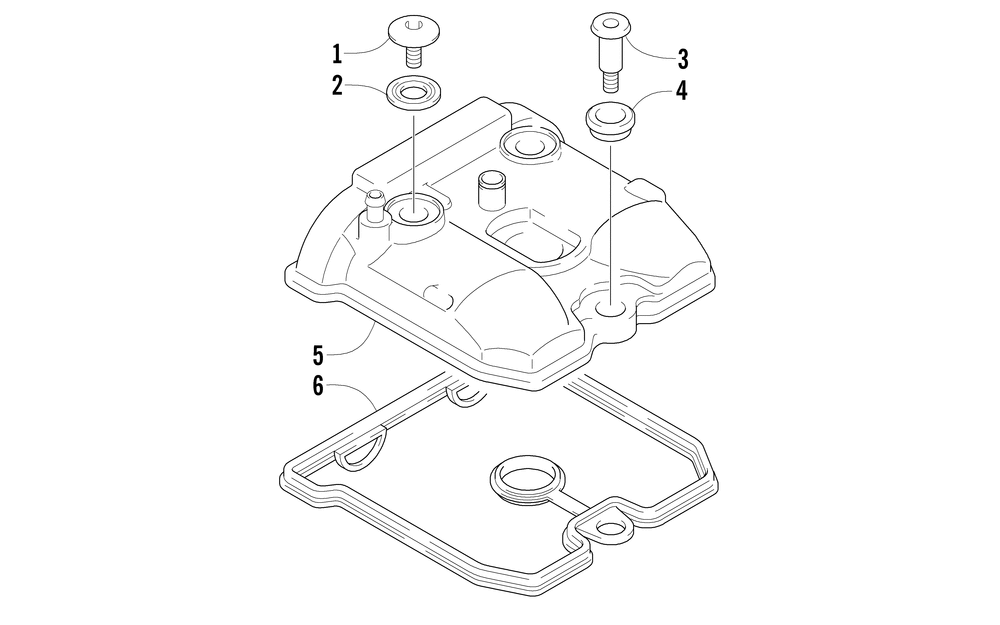 1
2
3
4
5
6